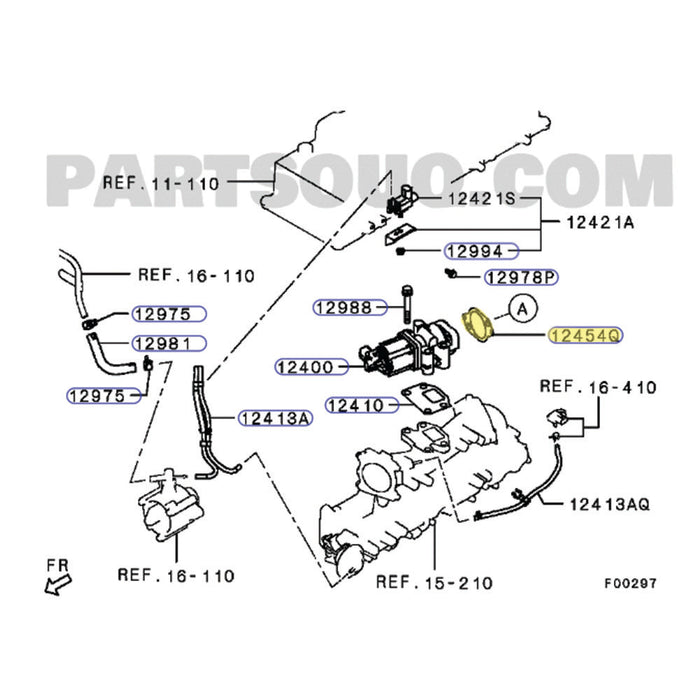 PARTSOUQ.COM

REF. 11-110

12421S

12421A

12994

12978P

REF. 16-110

12975

12981

12975

12988

A

12454Q

12400

12410

12413A

REF. 16-410

12413AQ

FR

REF. 16-110

REF. 15-210

F00297